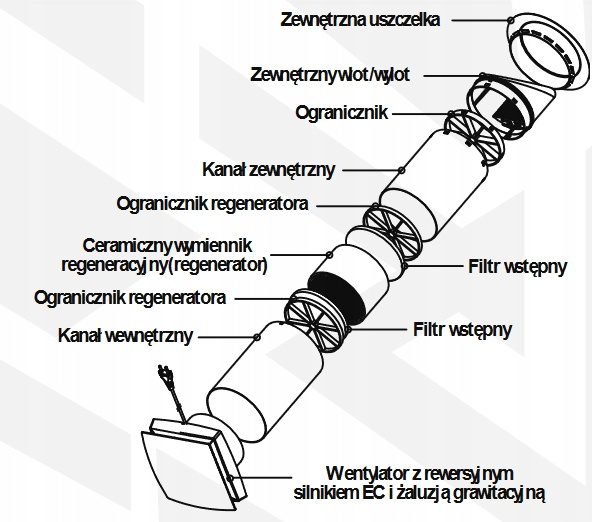 Zewnętrzna uszczelka

Zewnętrzny wlot/wylot

Ogranicznik

Kanał zewnętrzny

Ogranicznik regeneratora

Ceramiczny wymiennik regeneracyjny(regenerator)

Filtr wstępny

Ogranicznik regeneratora

Filtr wstępny

Kanał wewnętrzny

Wentylator z rewersyjnym silnikiem EC i żaluzją grawitacyjną