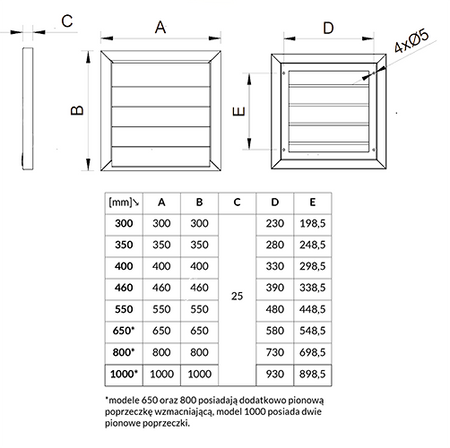 C

A

B

D

4xØ5

E

| [mm]↘ | A | B | C | D | E |
|---|---|---|---|---|---|
| 300 | 300 | 300 | 25 | 230 | 198,5 |
| 350 | 350 | 350 | | 280 | 248,5 |
| 400 | 400 | 400 | | 330 | 298,5 |
| 460 | 460 | 460 | | 390 | 338,5 |
| 550 | 550 | 550 | | 480 | 448,5 |
| 650* | 650 | 650 | | 580 | 548,5 |
| 800* | 800 | 800 | | 730 | 698,5 |
| 1000* | 1000 | 1000 | | 930 | 898,5 |

*modele 650 oraz 800 posiadają dodatkowo pionową poprzeczkę wzmacniającą, model 1000 posiada dwie pionowe poprzeczki.